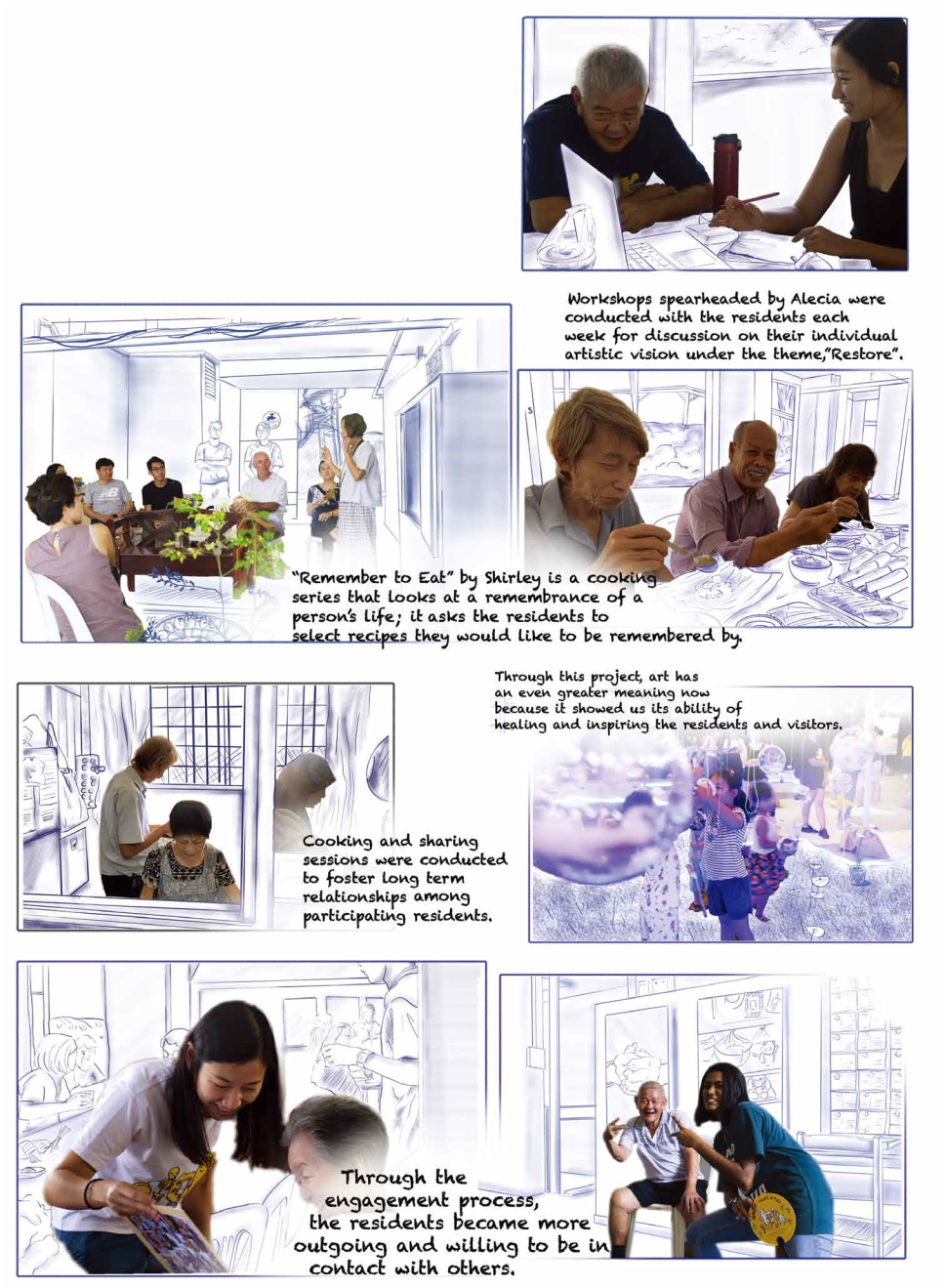 Workshops spearheaded by Alecia were conducted with the residents each week for discussion on their individual artistic vision under the theme,"Restore".

"Remember to Eat" by Shirley is a cooking series that looks at a remembrance of a person's life; it asks the residents to select recipes they would like to be remembered by.

Through this project, art has an even greater meaning now because it showed us its ability of healing and inspiring the residents and visitors.

Cooking and sharing sessions were conducted to foster long term relationships among participating residents.

Through the engagement process, the residents became more outgoing and willing to be in contact with others.